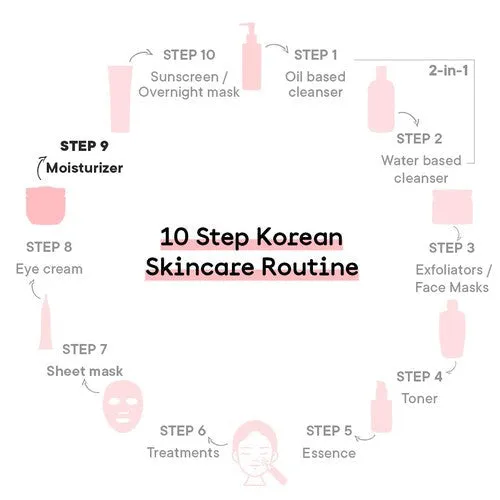 10 Step Korean Skincare Routine

STEP 1
Oil based cleanser

2-in-1

STEP 2
Water based cleanser

STEP 3
Exfoliators / Face Masks

STEP 4
Toner

STEP 5
Essence

STEP 6
Treatments

STEP 7
Sheet mask

STEP 8
Eye cream

STEP 9
Moisturizer

STEP 10
Sunscreen / Overnight mask