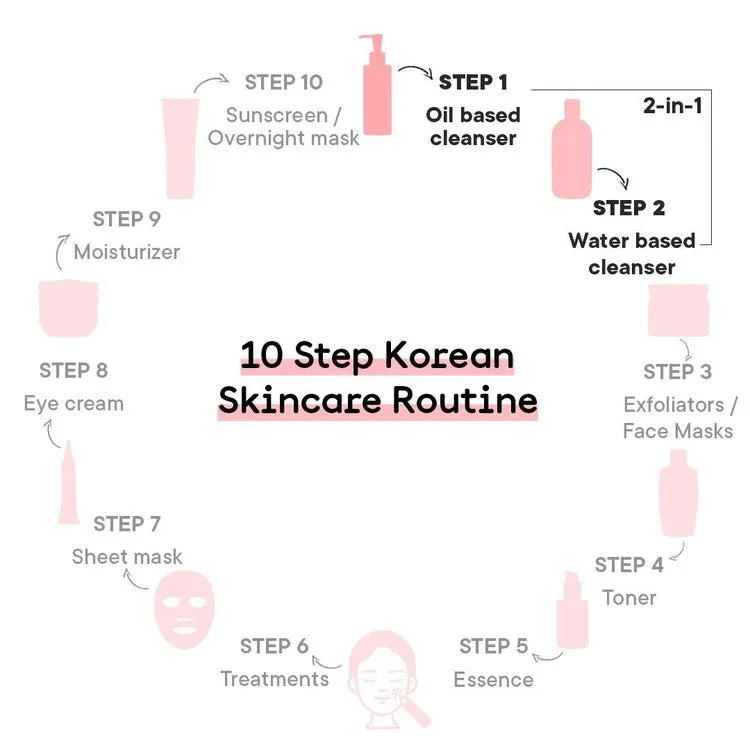 10 Step Korean Skincare Routine

STEP 1
Oil based cleanser

2-in-1

STEP 2
Water based cleanser

STEP 3
Exfoliators / Face Masks

STEP 4
Toner

STEP 5
Essence

STEP 6
Treatments

STEP 7
Sheet mask

STEP 8
Eye cream

STEP 9
Moisturizer

STEP 10
Sunscreen / Overnight mask