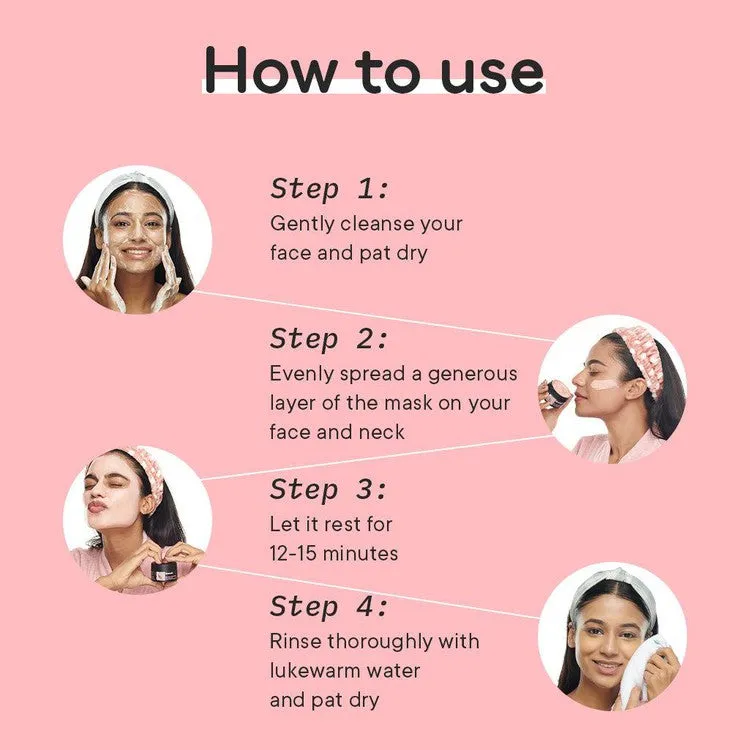 How to use

Step 1:
Gently cleanse your face and pat dry

Step 2:
Evenly spread a generous layer of the mask on your face and neck

Step 3:
Let it rest for 12-15 minutes

Step 4:
Rinse thoroughly with lukewarm water and pat dry